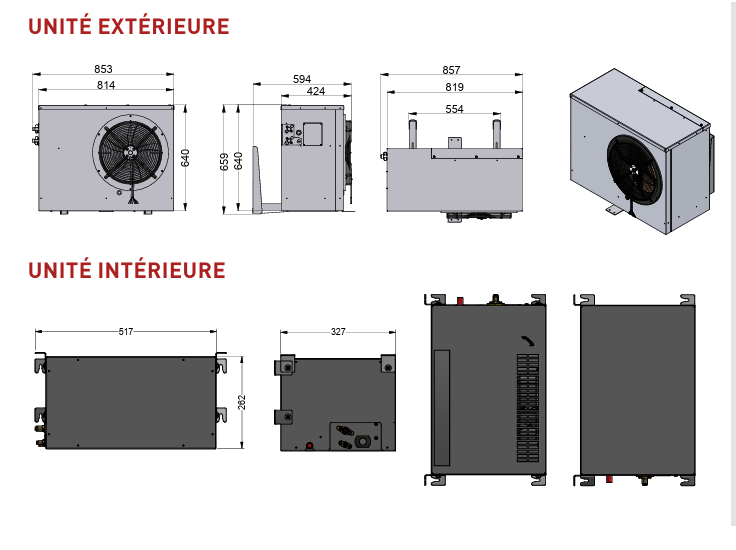 UNITÉ EXTÉRIEURE

853
814
640

594
424
659
640

857
819
554

UNITÉ INTÉRIEURE

517
262

327